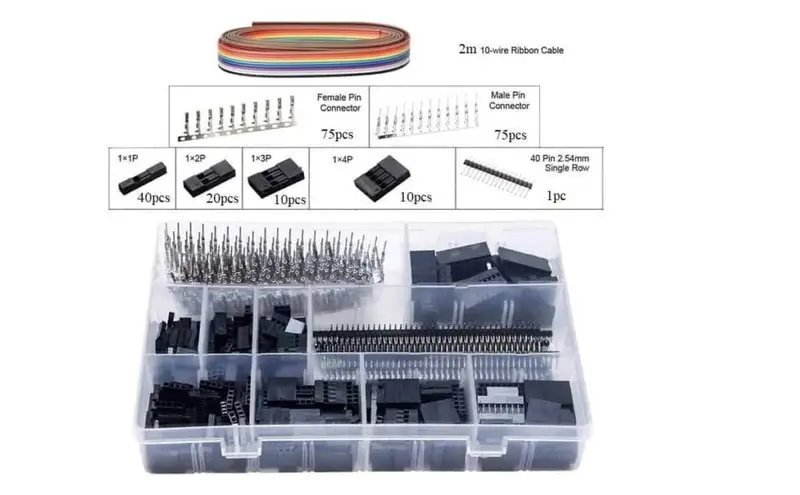 2m 10-wire Ribbon Cable

Female Pin Connector
75pcs

Male Pin Connector
75pcs

1×1P
40pcs

1×2P
20pcs

1×3P
10pcs

1×4P
10pcs

40 Pin 2.54mm Single Row
1pc